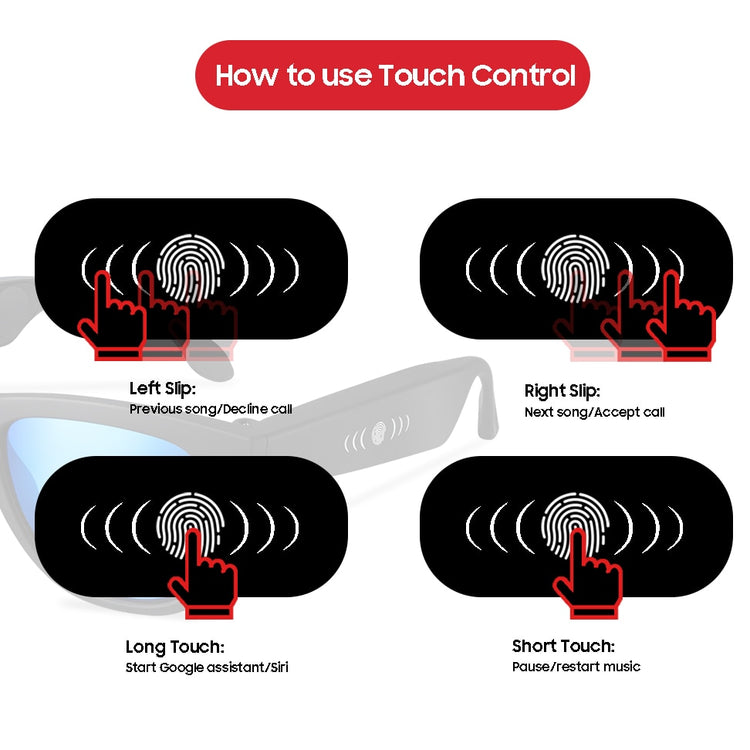 How to use Touch Control

Left Slip:
Previous song/Decline call

Right Slip:
Next song/Accept call

Long Touch:
Start Google assistant/Siri

Short Touch:
Pause/restart music